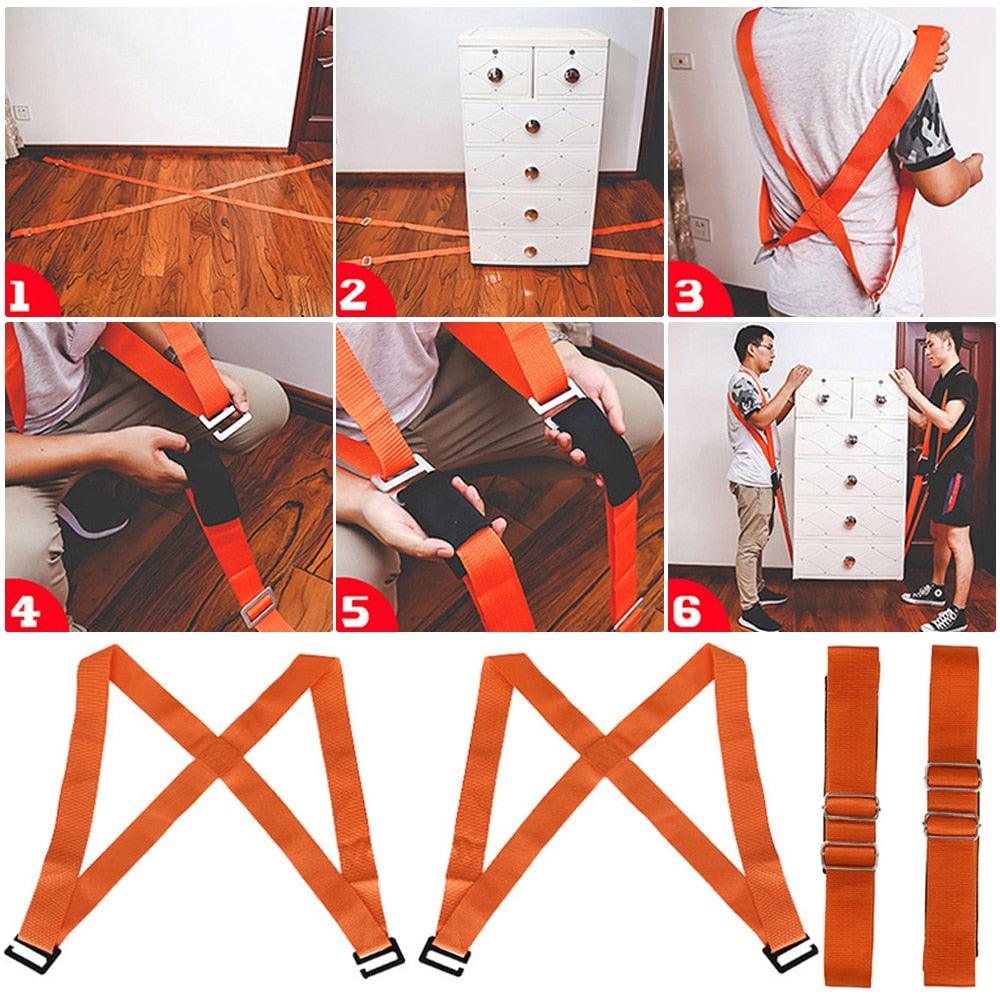 1
2
3
4
5
6